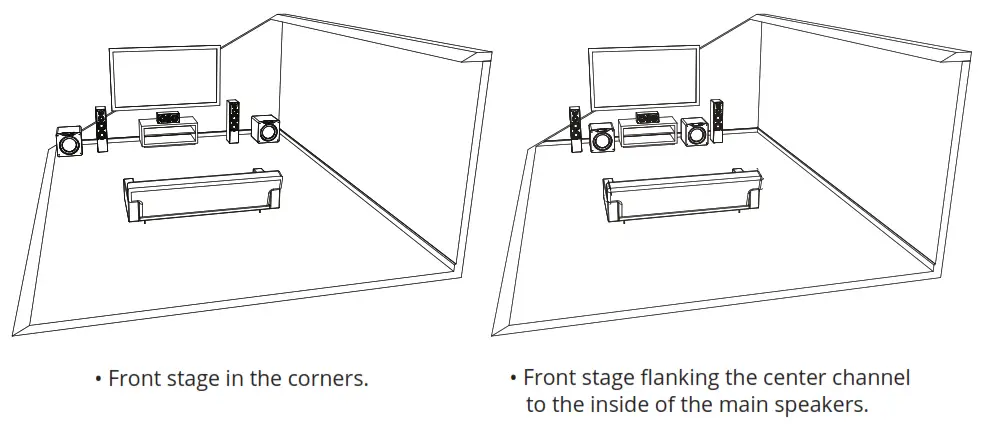 • Front stage in the corners.

• Front stage flanking the center channel to the inside of the main speakers.