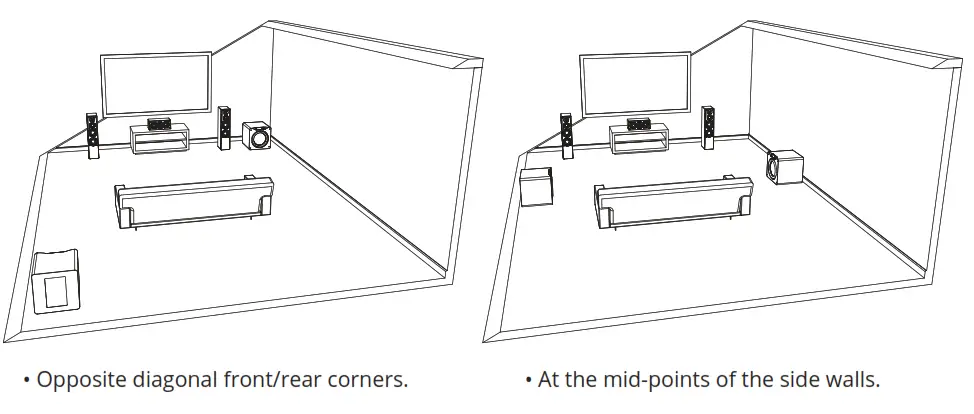 • Opposite diagonal front/rear corners.

• At the mid-points of the side walls.