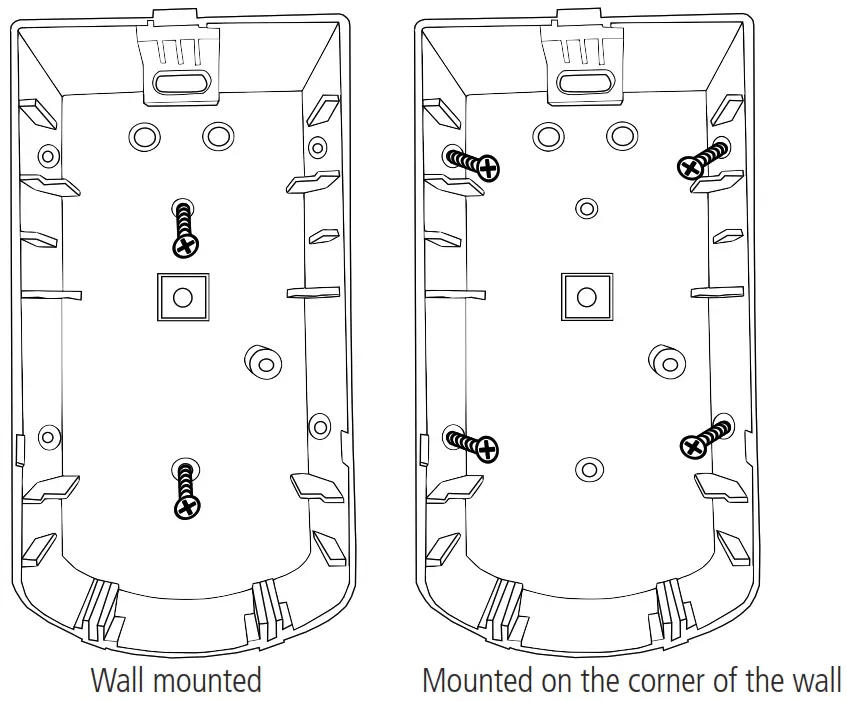 Wall mounted

Mounted on the corner of the wall