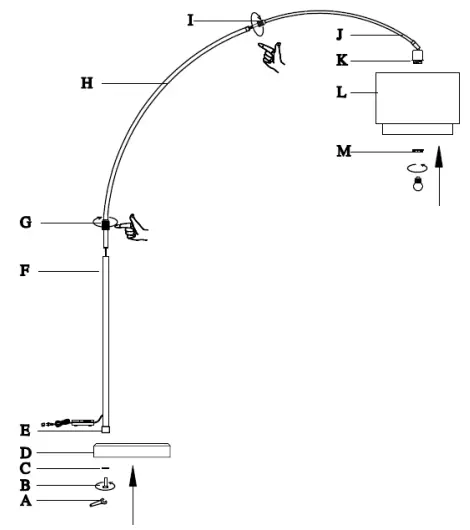 I
J
K
H
L
M
G
F
E
D
C
B
A