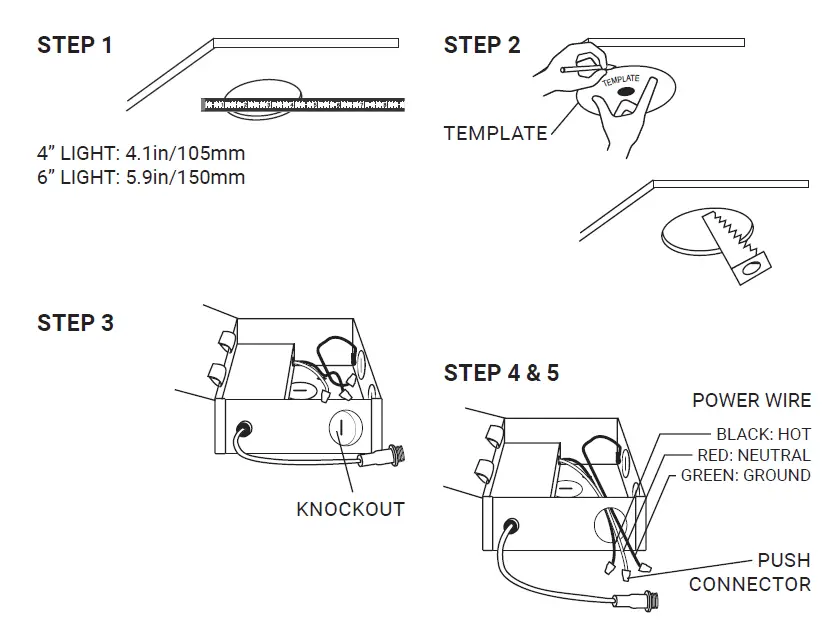 STEP 1

4” LIGHT: 4.1in/105mm
6” LIGHT: 5.9in/150mm

STEP 2

TEMPLATE

TEMPLATE

STEP 3

KNOCKOUT

STEP 4 & 5

POWER WIRE
BLACK: HOT
RED: NEUTRAL
GREEN: GROUND

PUSH CONNECTOR