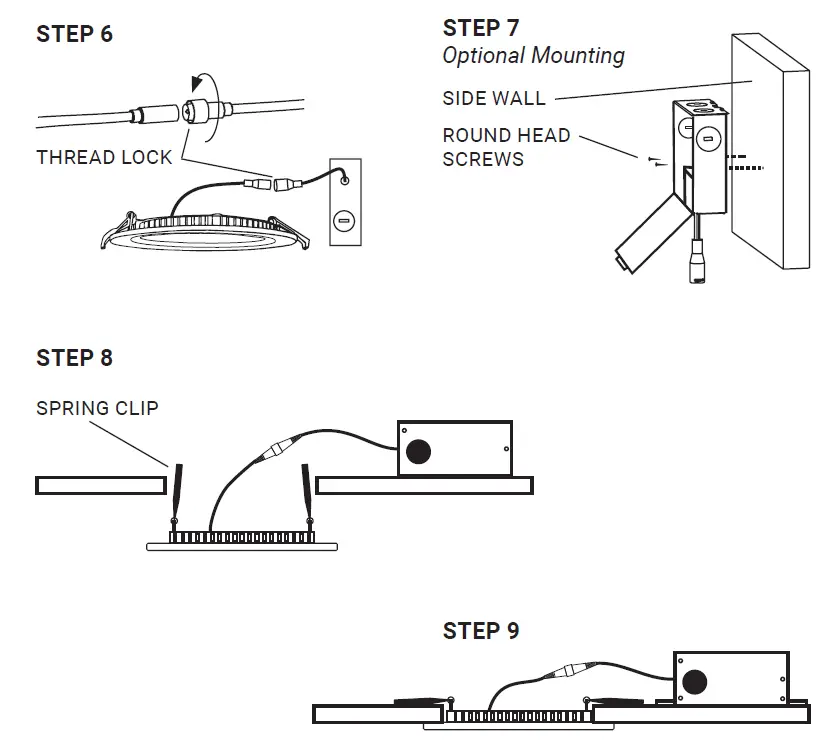 STEP 6

THREAD LOCK

STEP 7
Optional Mounting

SIDE WALL

ROUND HEAD SCREWS

STEP 8

SPRING CLIP

STEP 9