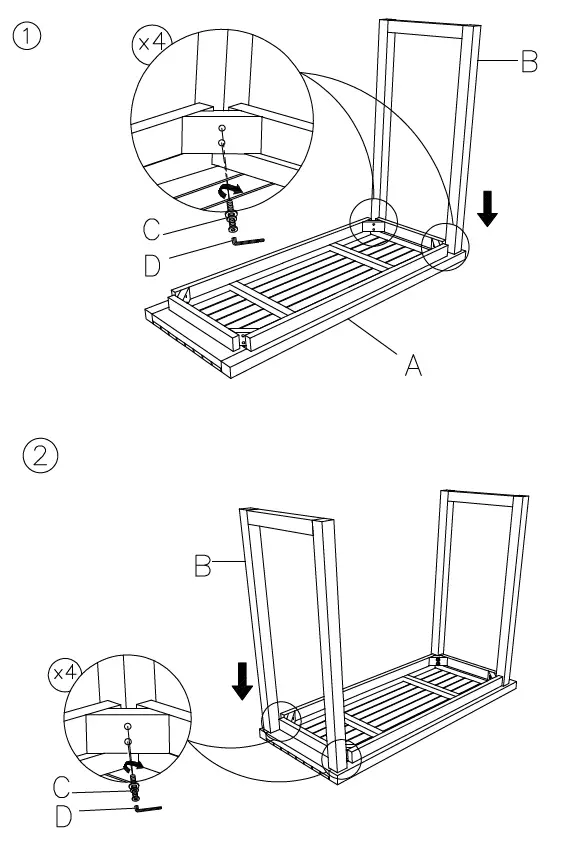 1

x4

B

C

D

A

2

B

x4

C

D