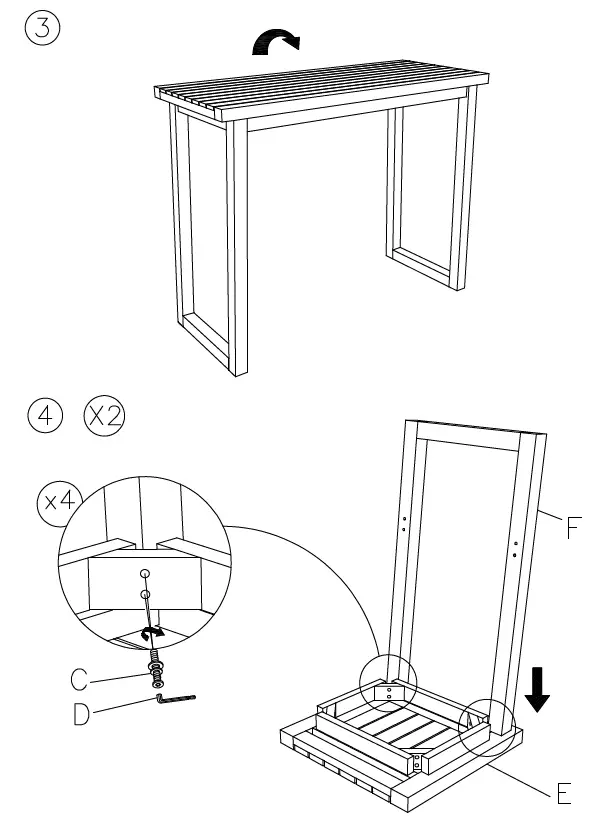 3

4 X2

x4

C

D

F

E