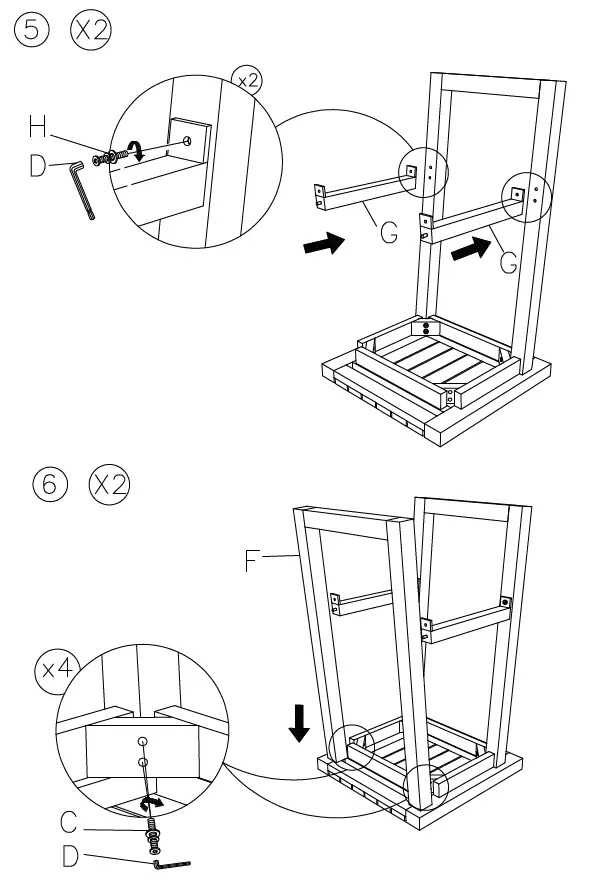 5 X2

x2

H

D

G

G

6 X2

F

x4

C

D