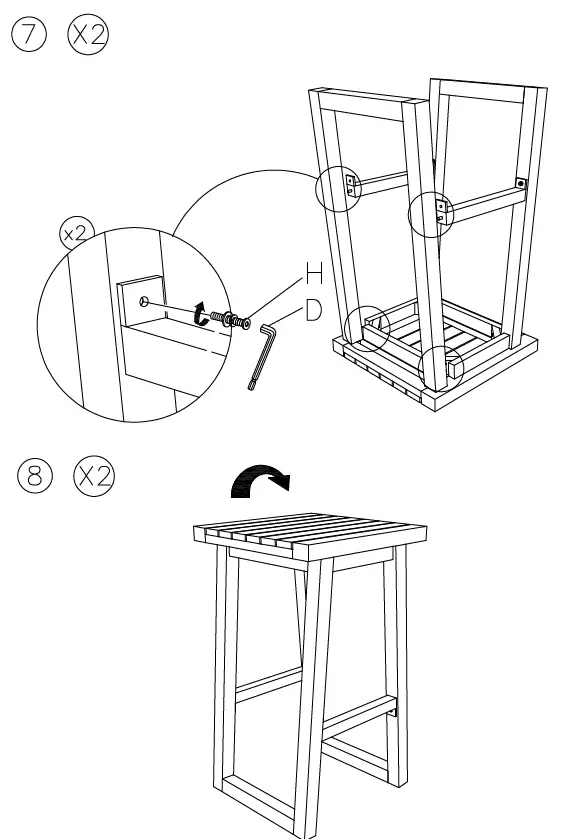 7 X2

x2

H

D

8 X2