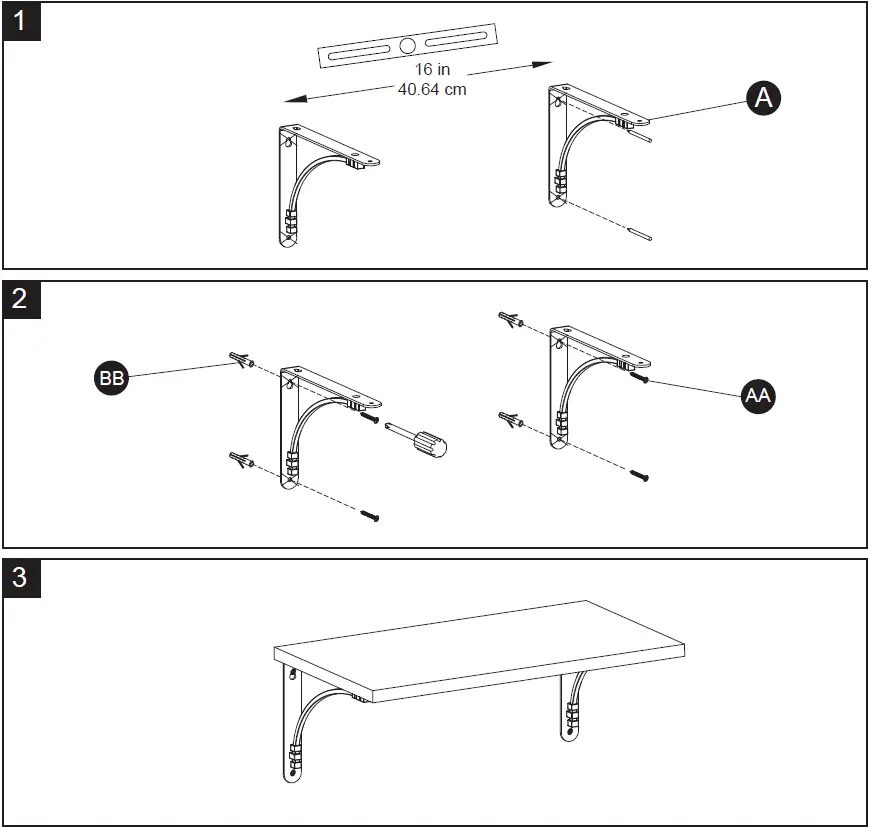 1

16 in
40.64 cm

A

2

BB

AA

3