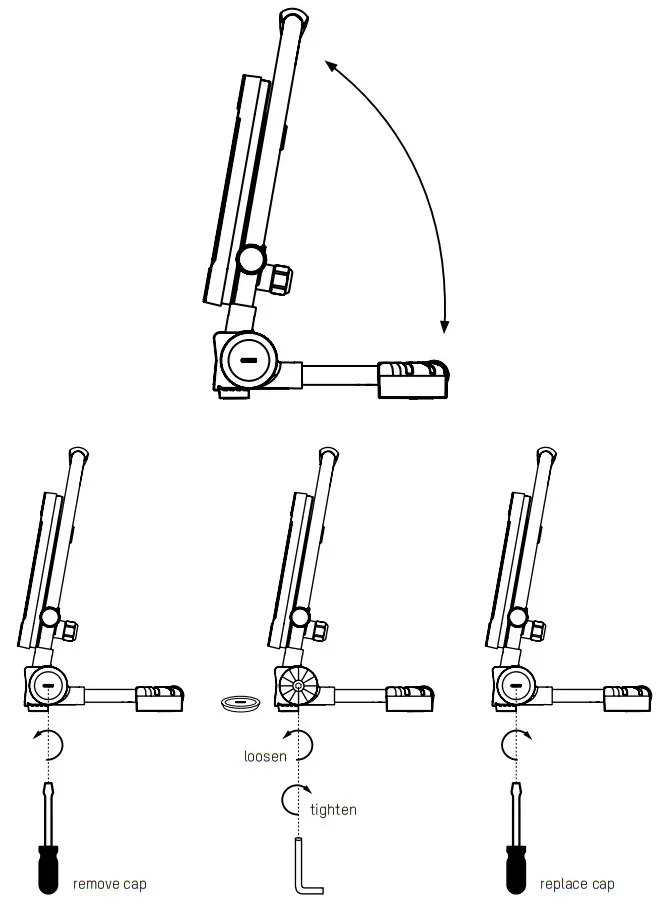 loosen

tighten

remove cap

replace cap