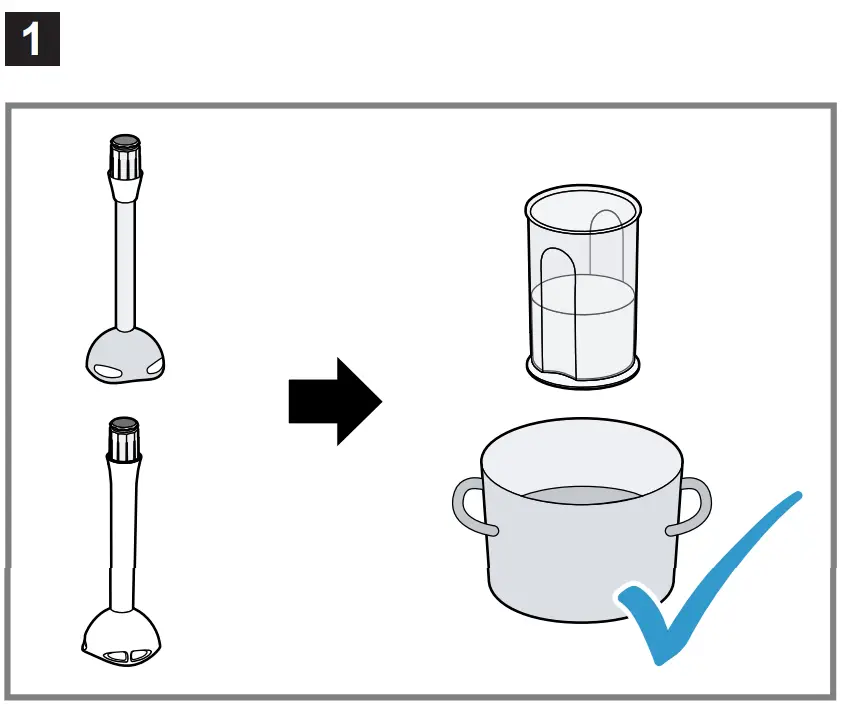 1