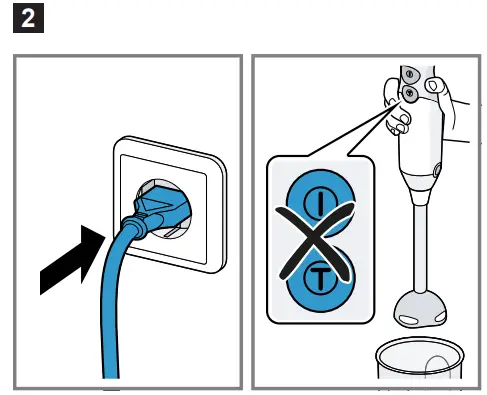 2

I

T