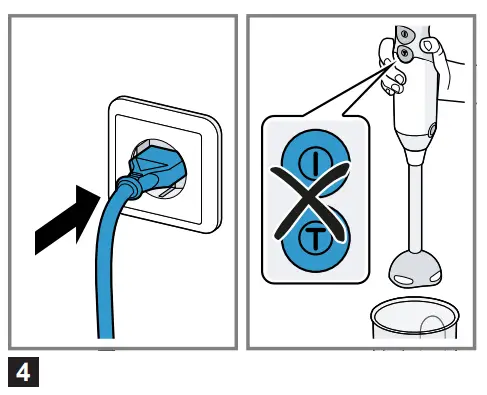 I
T
4