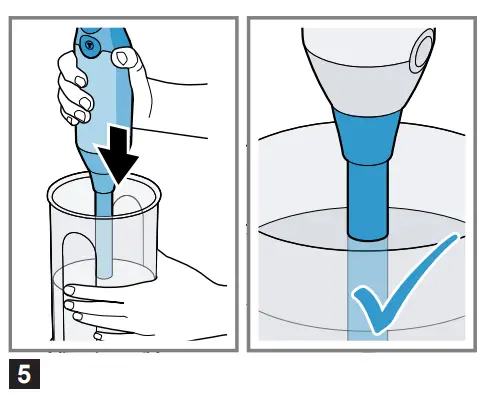 5