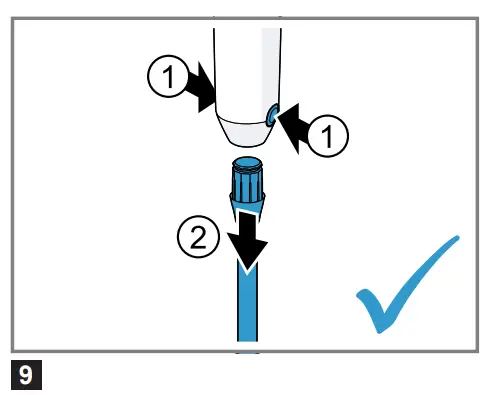 1
1
2
9