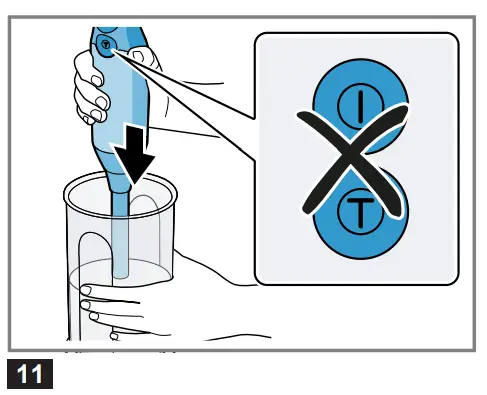 I

T

11