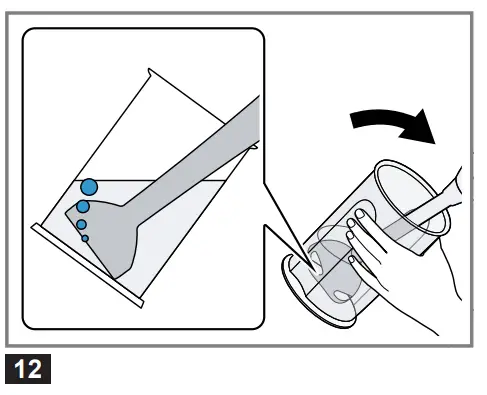 12