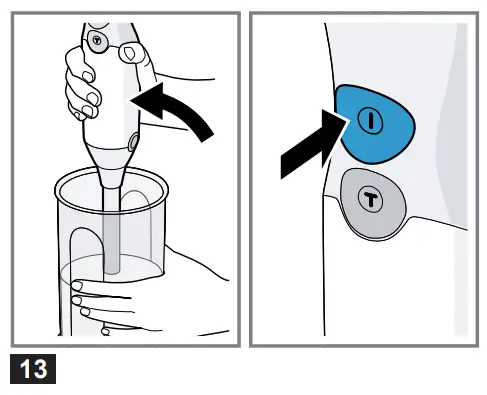 T

I

T

13