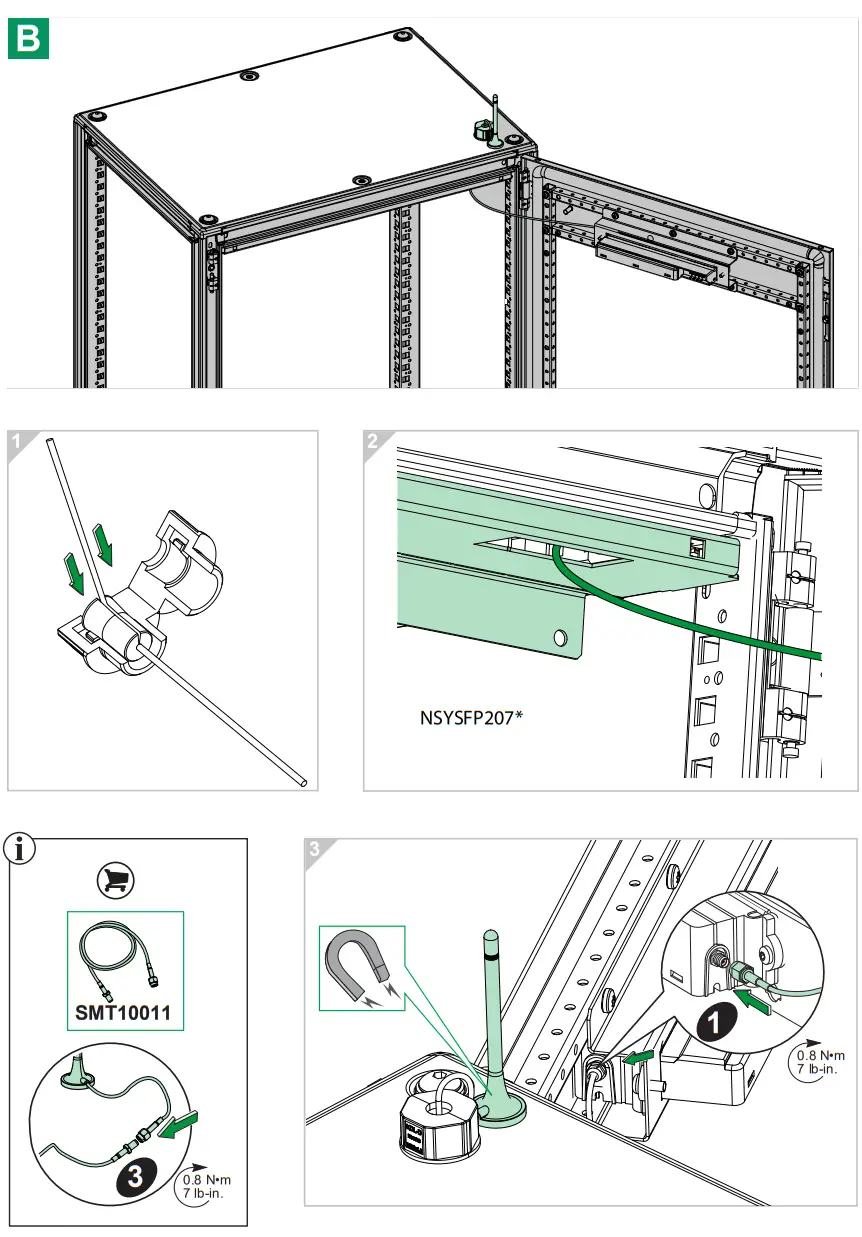 B

1

2

NSYSFP207*

i

SMT10011

3

0.8 N•m
7 lb-in.

3

1

0.8 N•m
7 lb-in.