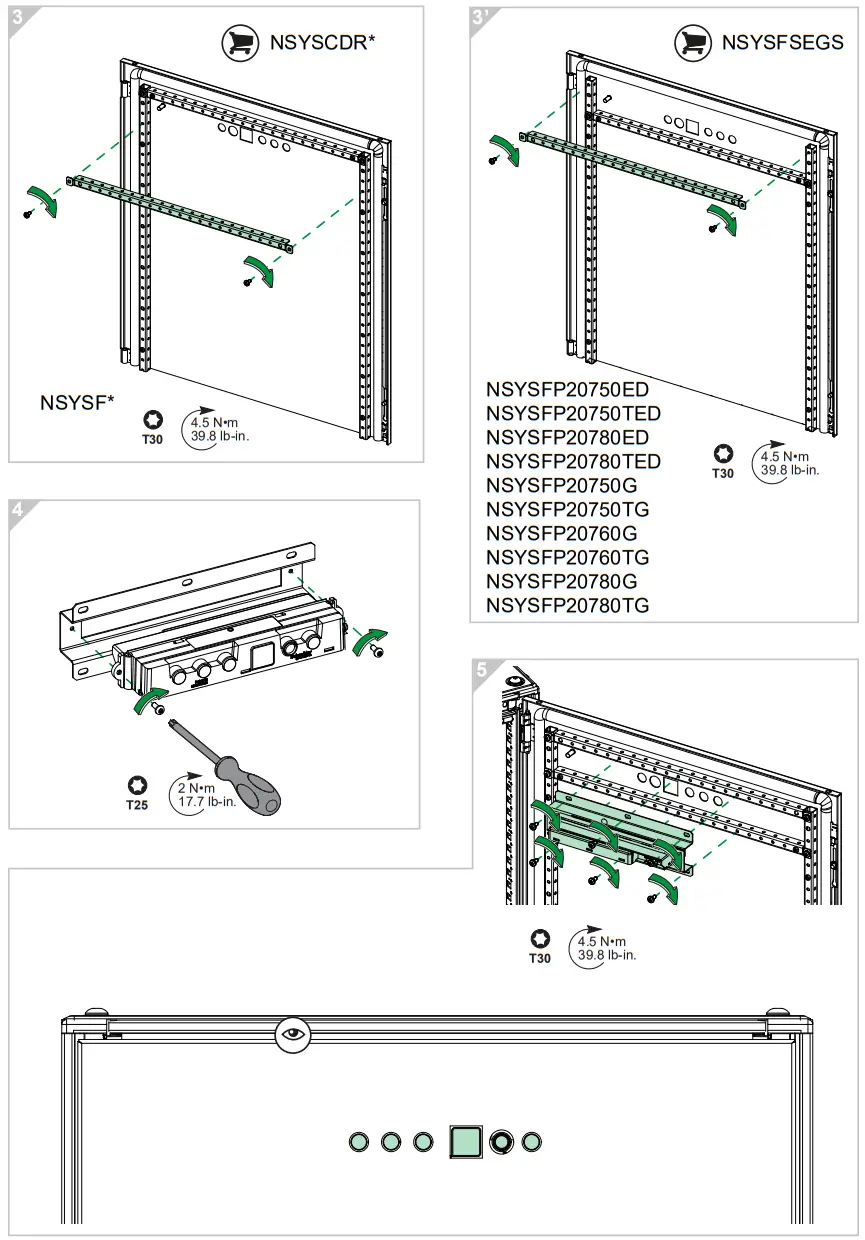 3

NSYSCDR*

NSYSF*

T30

4.5 N•m
39.8 lb-in.

3'

NSYSFSEGS

NSYSFP20750ED
NSYSFP20750TED
NSYSFP20780ED
NSYSFP20780TED
NSYSFP20750G
NSYSFP20750TG
NSYSFP20760G
NSYSFP20760TG
NSYSFP20780G
NSYSFP20780TG

T30

4.5 N•m
39.8 lb-in.

4

T25

2 N•m
17.7 lb-in.

5

T30

4.5 N•m
39.8 lb-in.