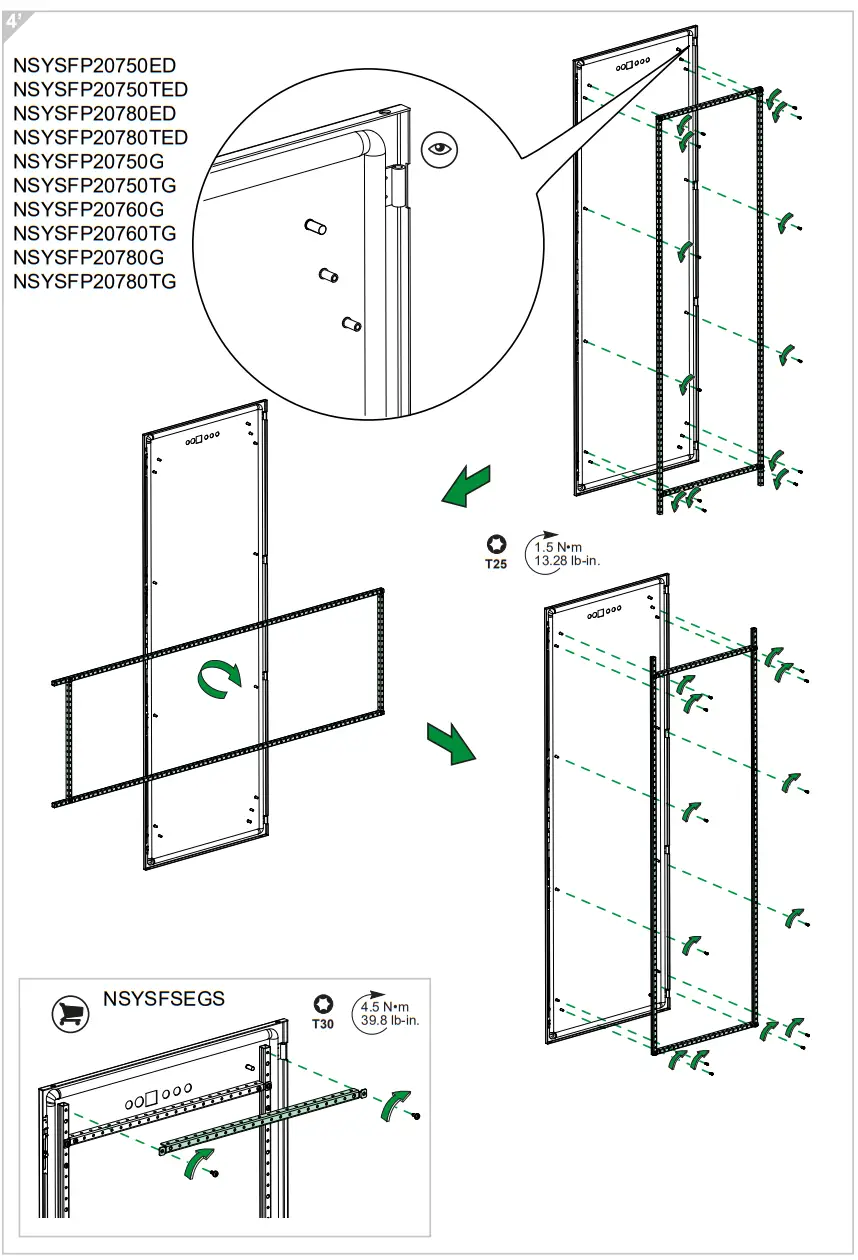 4'

NSYSFP20750ED
NSYSFP20750TED
NSYSFP20780ED
NSYSFP20780TED
NSYSFP20750G
NSYSFP20750TG
NSYSFP20760G
NSYSFP20760TG
NSYSFP20780G
NSYSFP20780TG

T25
1.5 N•m
13.28 lb-in.

NSYSFSEGS

T30
4.5 N•m
39.8 lb-in.