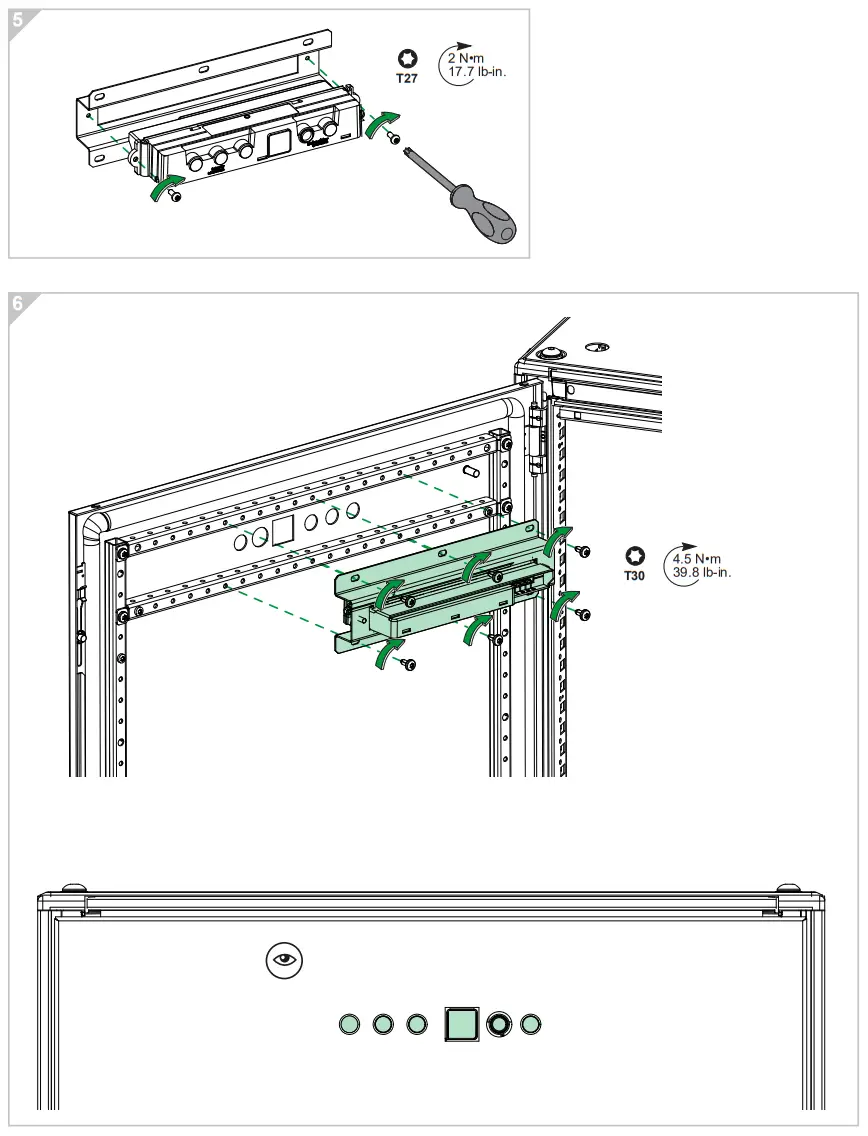 5

T27

2 N•m
17.7 lb-in.

6

T30

4.5 N•m
39.8 lb-in.