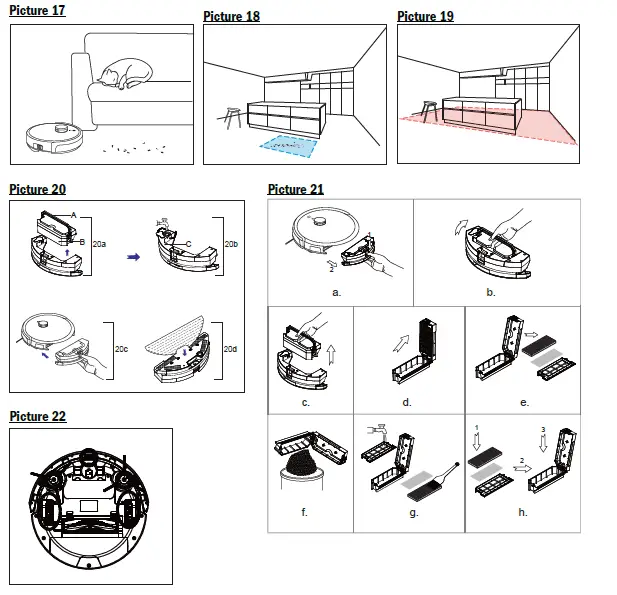 Picture 17

Picture 18

Picture 19

Picture 20

A
B
20a
C
20b
20c
20d

Picture 21

1
2
a.
b.
c.
d.
e.
f.
g.
1
2
3
h.

Picture 22