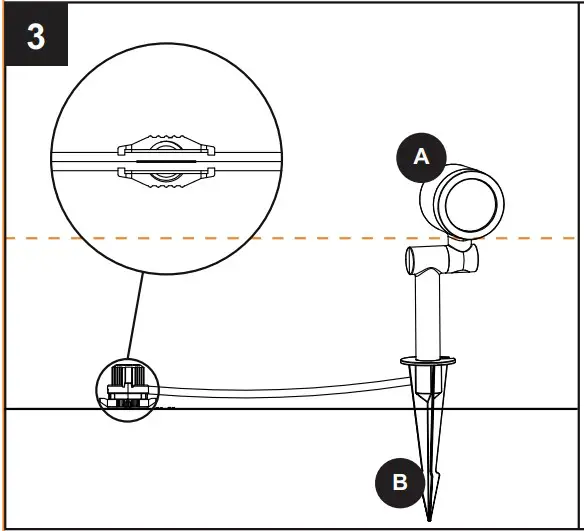 3

A

B