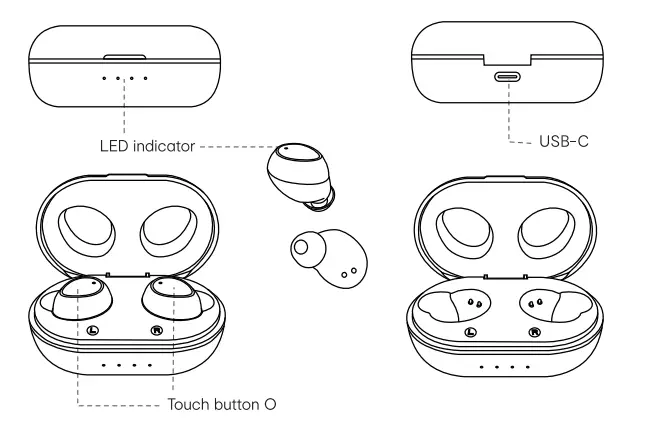 LED indicator

USB-C

L R

L R

Touch button O