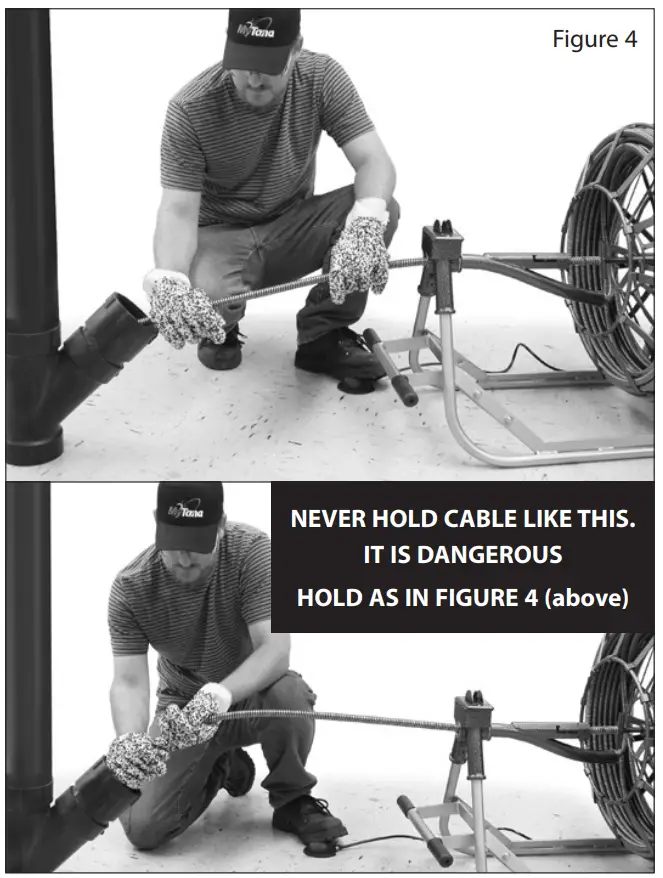 MyTana

Figure 4

MyTana

NEVER HOLD CABLE LIKE THIS.
IT IS DANGEROUS
HOLD AS IN FIGURE 4 (above)