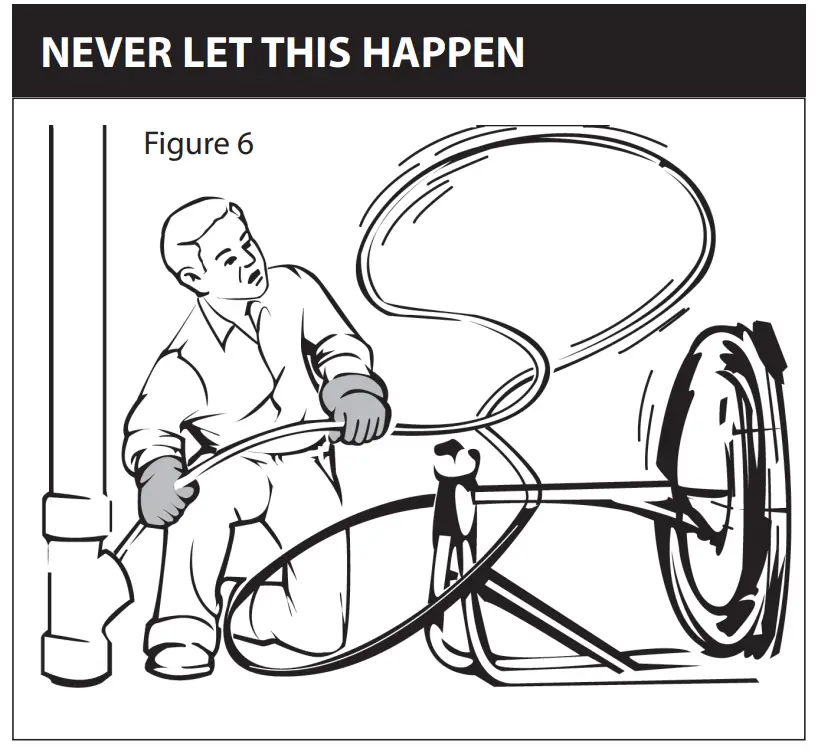 NEVER LET THIS HAPPEN

Figure 6