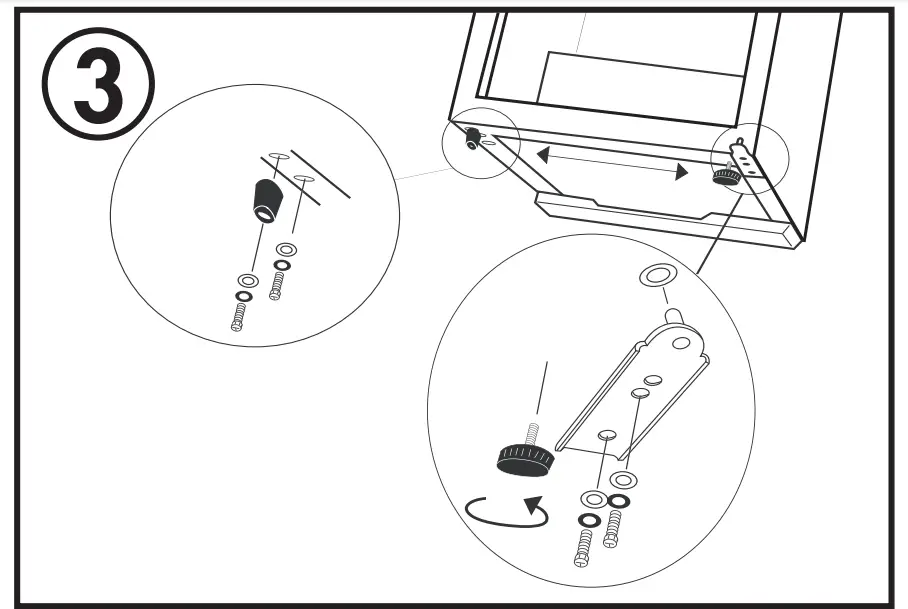 3