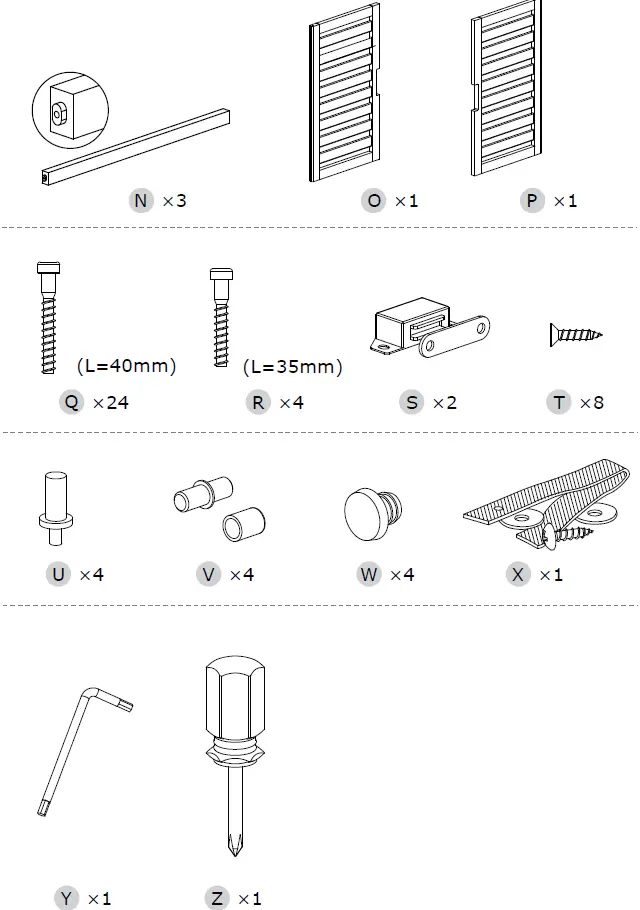 N ×3

O ×1

P ×1

(L=40mm)

Q ×24

(L=35mm)

R ×4

S ×2

T ×8

U ×4

V ×4

W ×4

X ×1

Y ×1

Z ×1