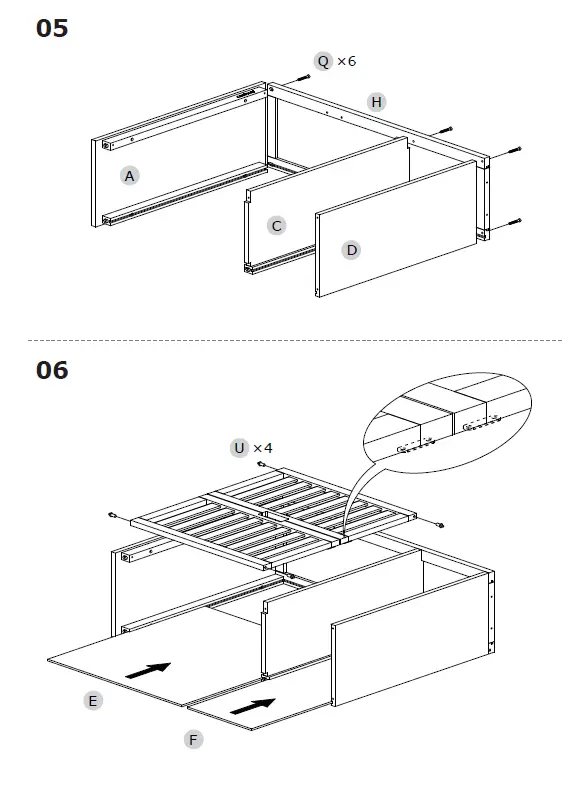 05

Q ×6

H

A

C

D

06

U ×4

E

F