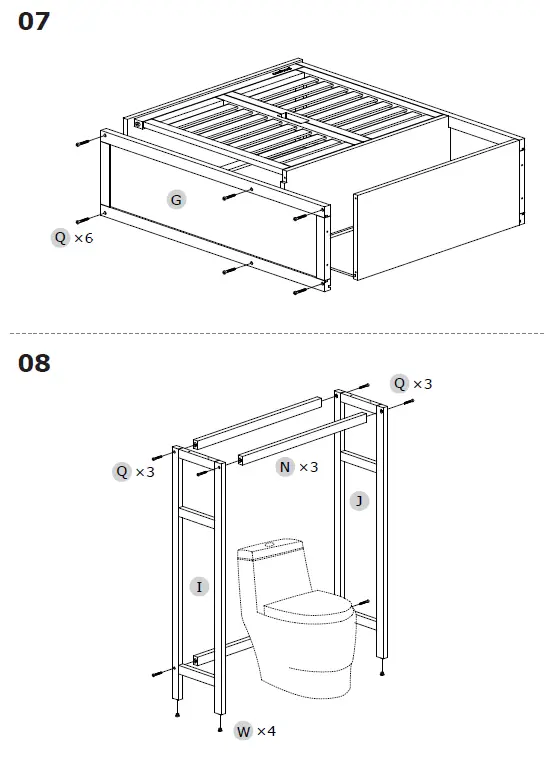 07

G

Q ×6

08

Q ×3

Q ×3

N ×3

J

I

W ×4