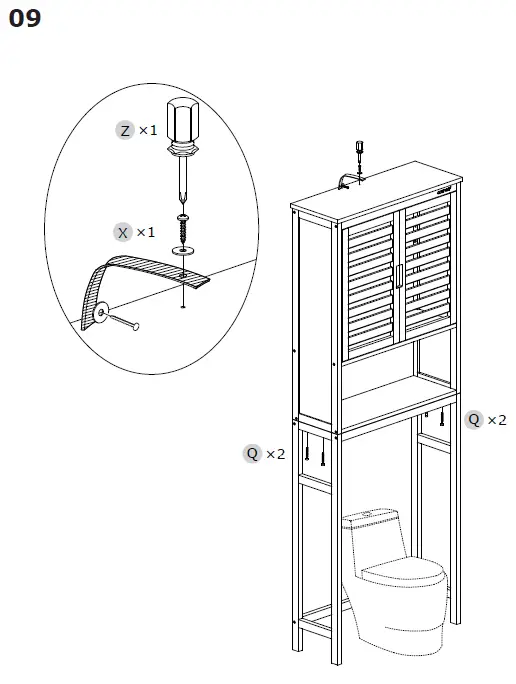 09

Z ×1

X ×1

Q ×2

Q ×2