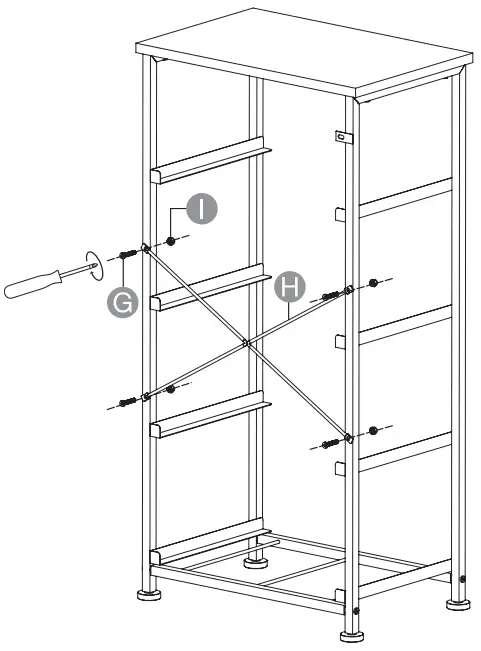 I

G

H