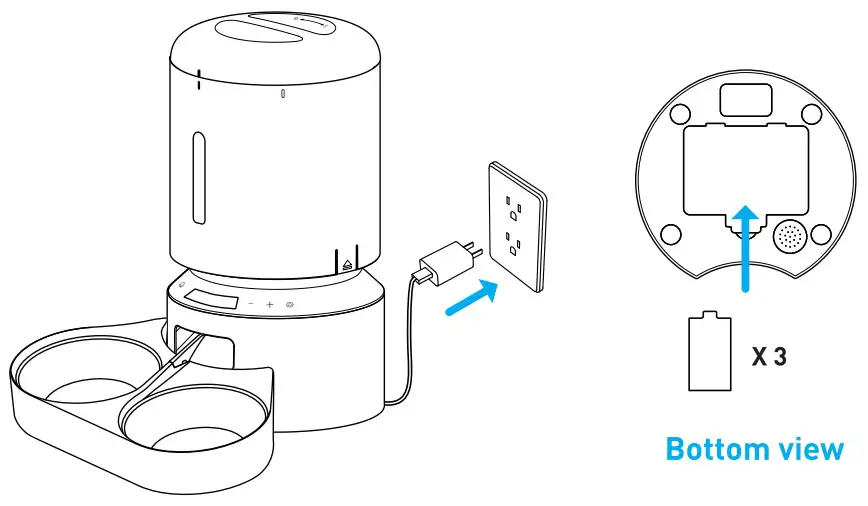 X 3

Bottom view