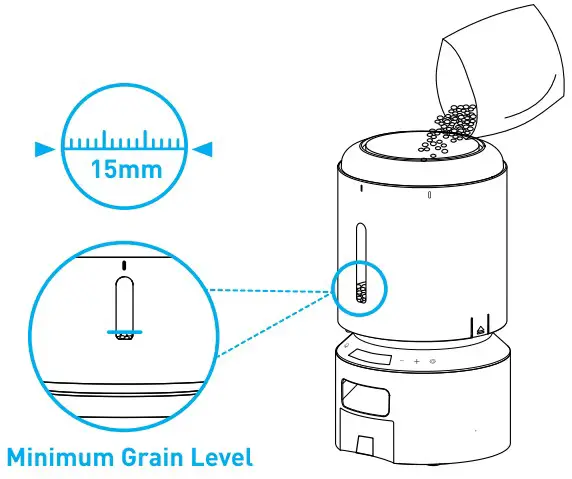 15mm

Minimum Grain Level