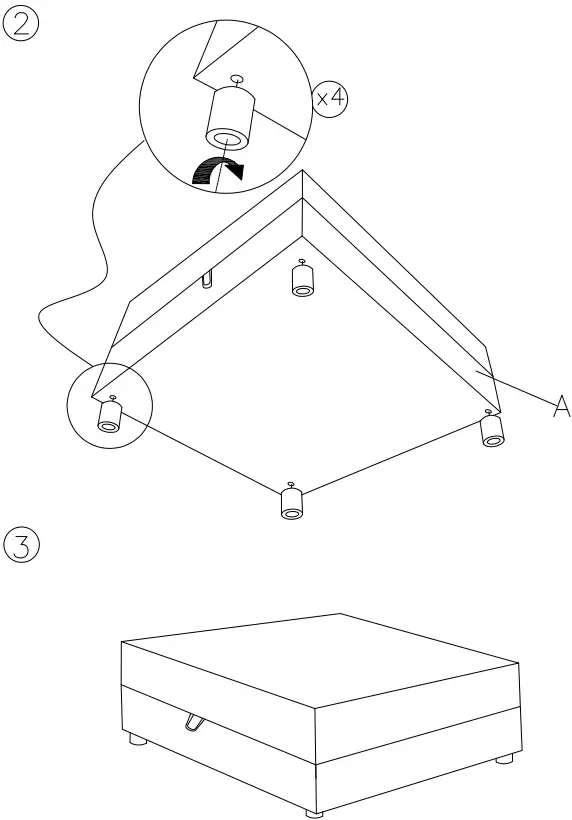 2

x4

A

3