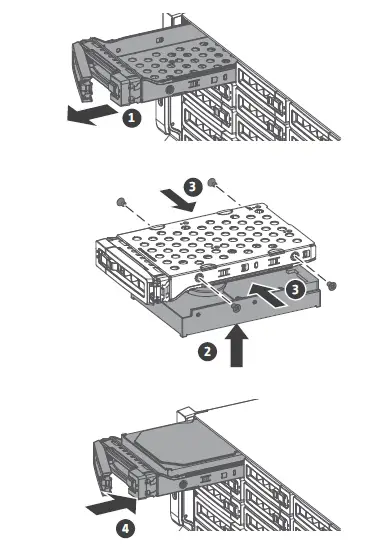 1

3

3

2

4