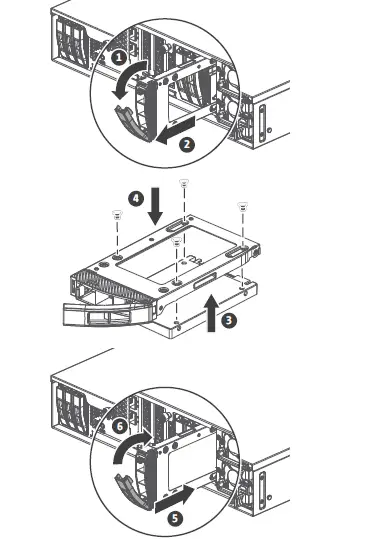 1
2
4
3
6
5