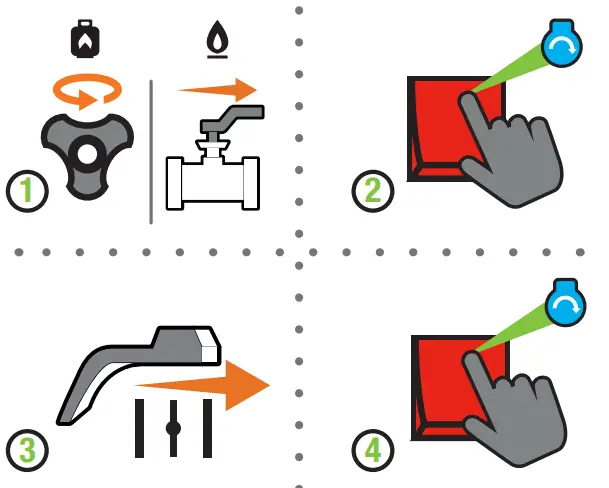 1
2
3
4