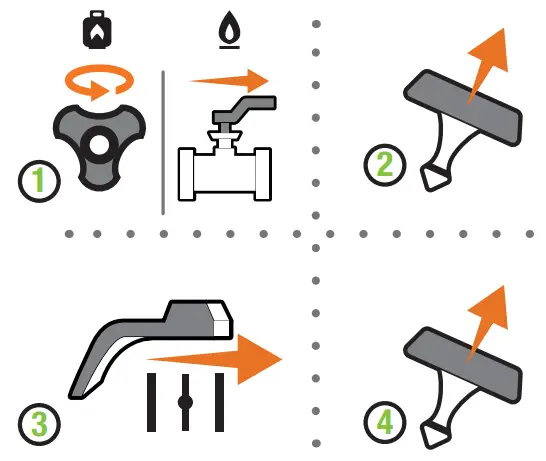 1

2

3

4