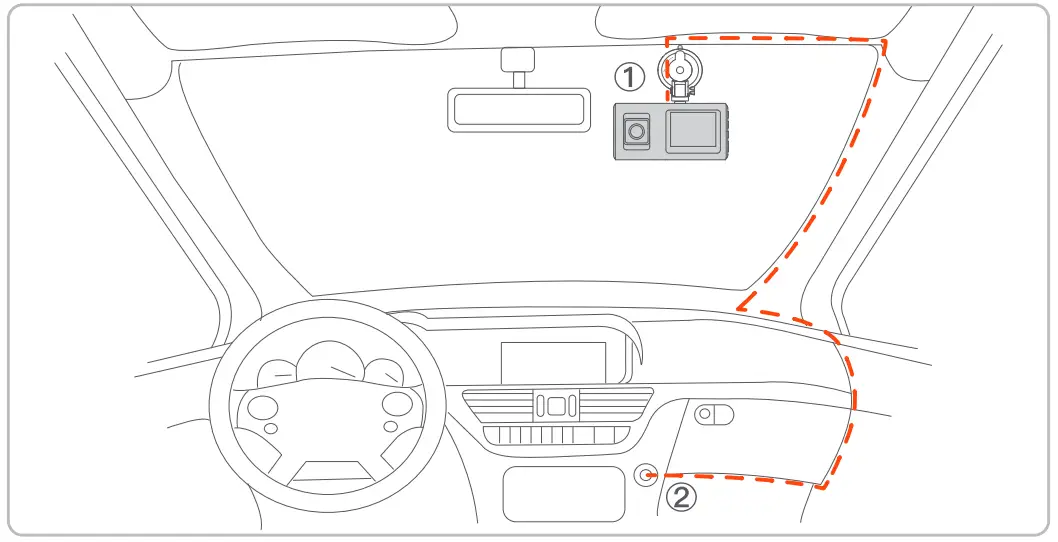 ①
②