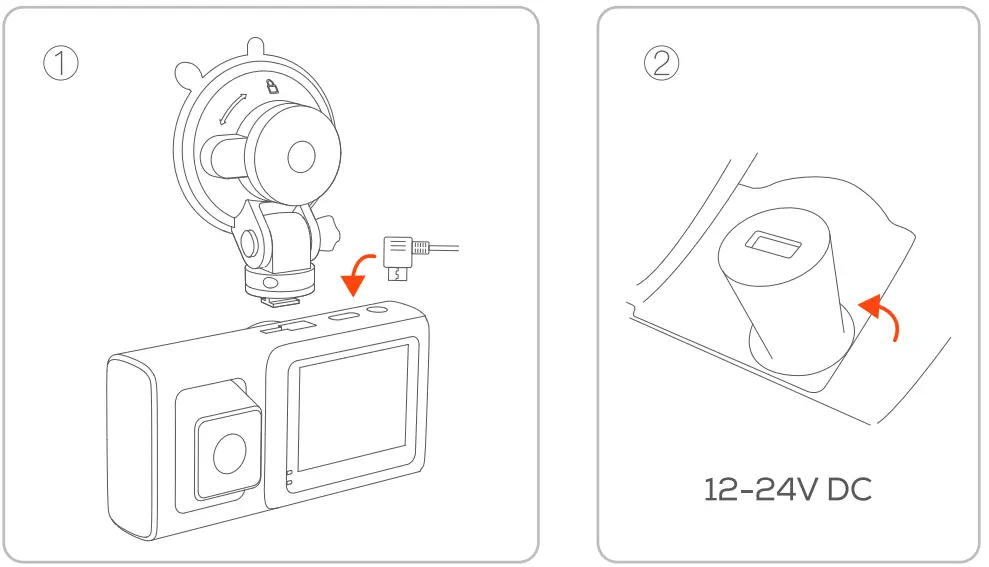 ①

②

12-24V DC