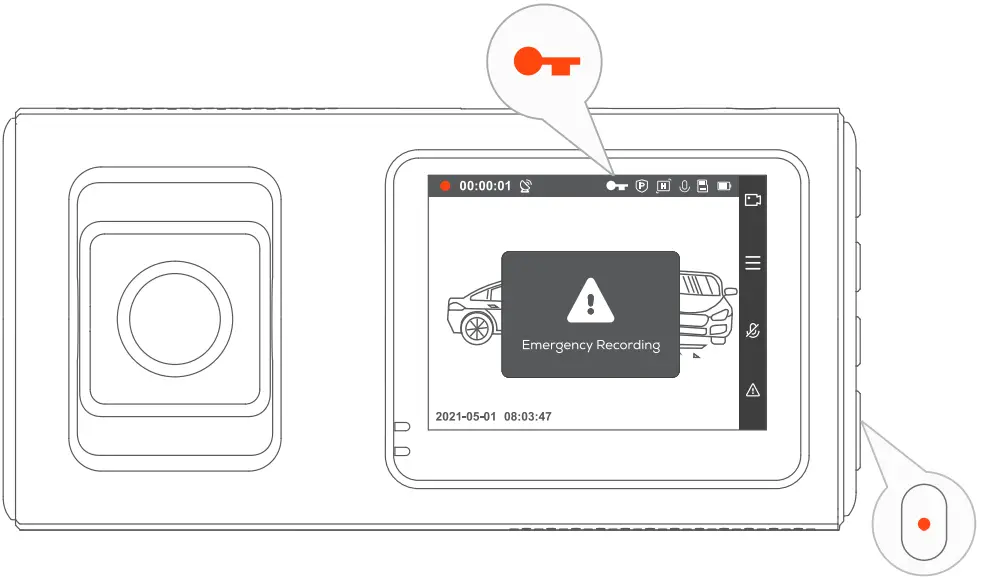 00:00:01

P H

Emergency Recording

2021-05-01 08:03:47