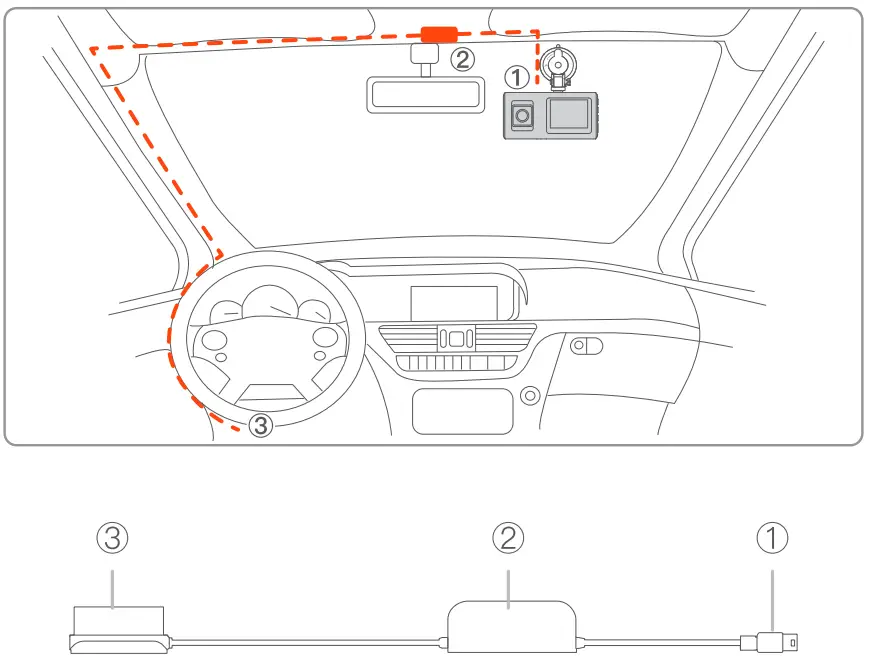 ②
①
③

③
②
①