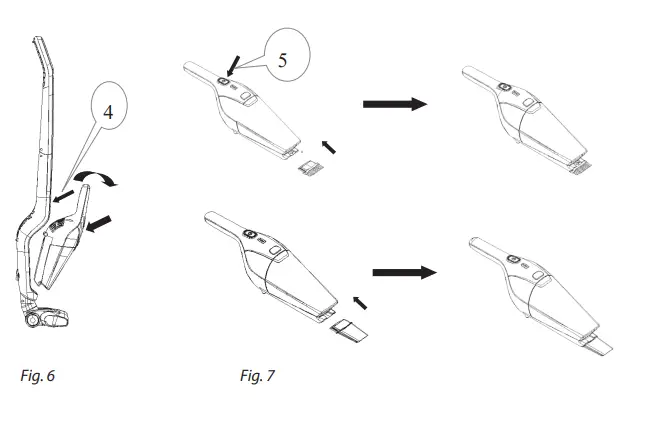 4

5

Fig. 6

Fig. 7