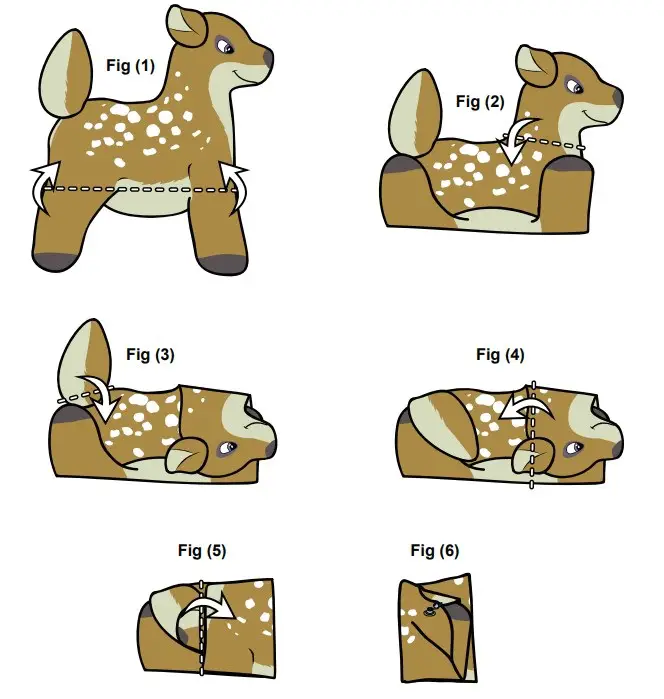 Fig (1)

Fig (2)

Fig (3)

Fig (4)

Fig (5)

Fig (6)