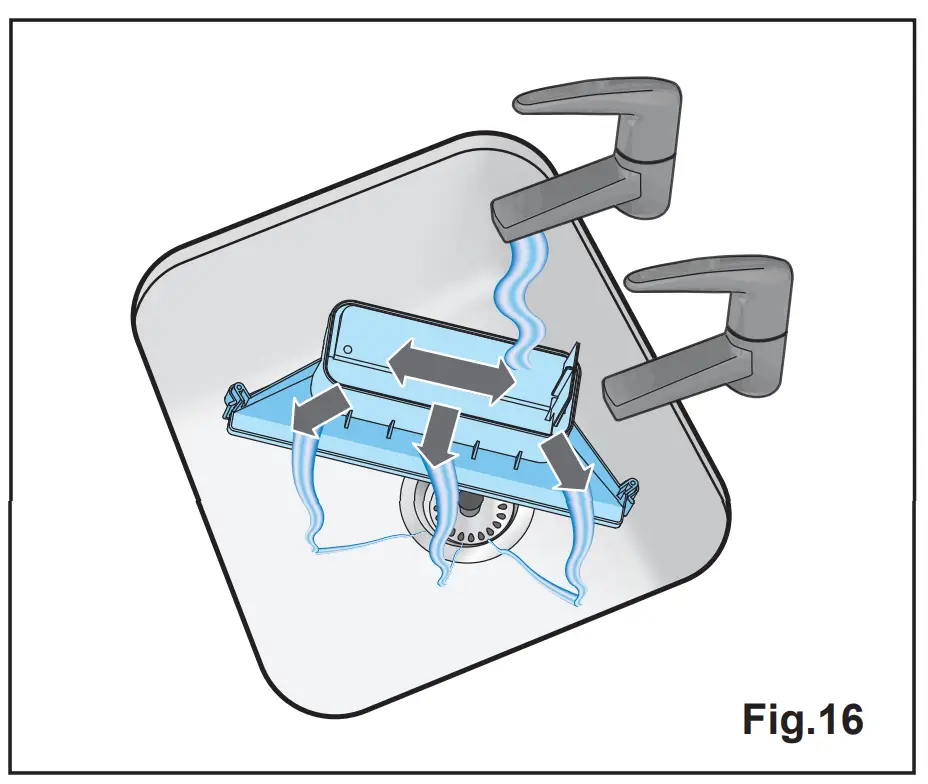 Fig.16