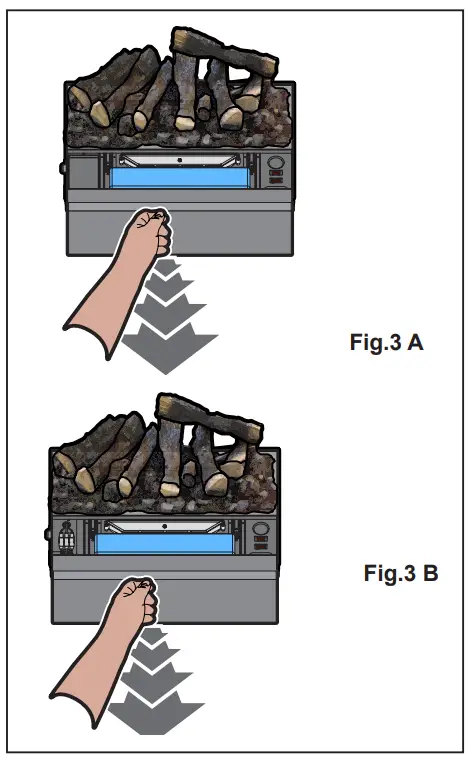 Fig.3 A

Fig.3 B